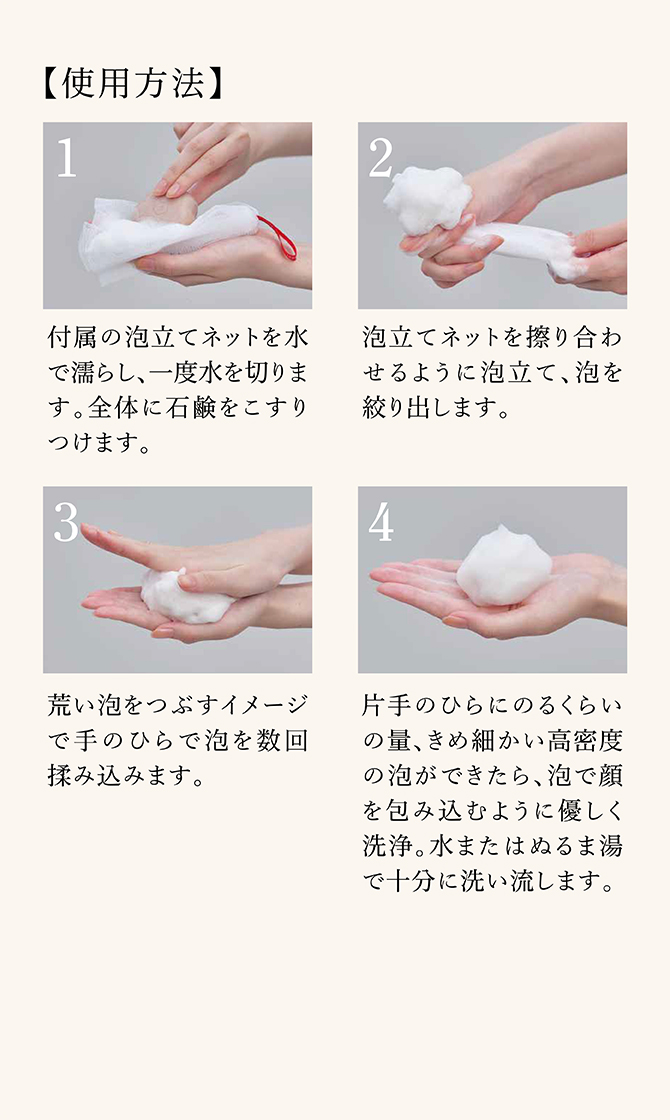 【使用方法】

1

付属の泡立てネットを水で濡らし、一度水を切ります。全体に石鹸をこすりつけます。

2

泡立てネットを擦り合わせるように泡立て、泡を絞り出します。

3

荒い泡をつぶすイメージで手のひらで泡を数回揉み込みます。

4

片手のひらにのるくらいの量、きめ細かい高密度の泡ができたら、泡で顔を包み込むように優しく洗浄。水またはぬるま湯で十分に洗い流します。