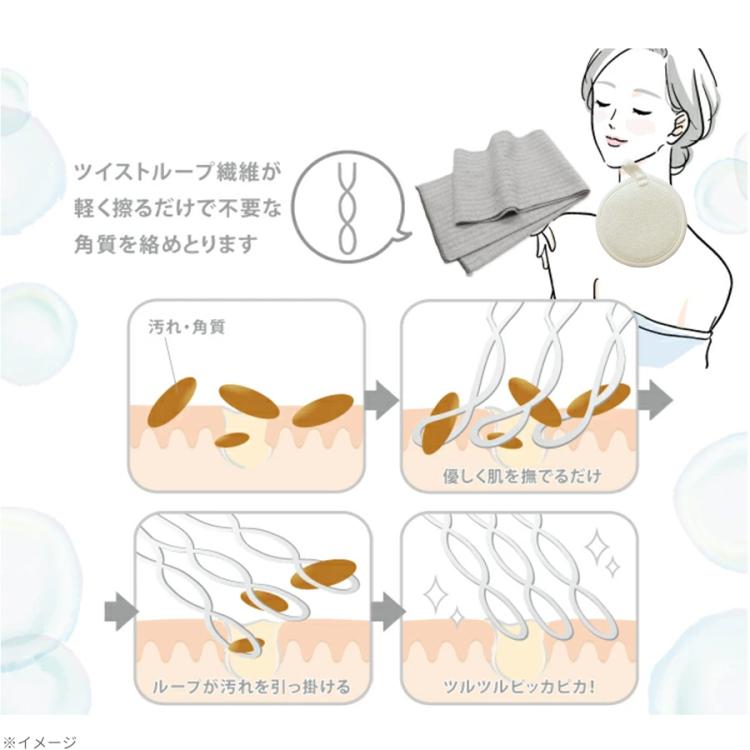 ツイストループ繊維が軽く擦るだけで不要な角質を絡めとります

汚れ・角質

優しく肌を撫でるだけ

ループが汚れを引っ掛ける

ツルツルピッカピカ!

※イメージ